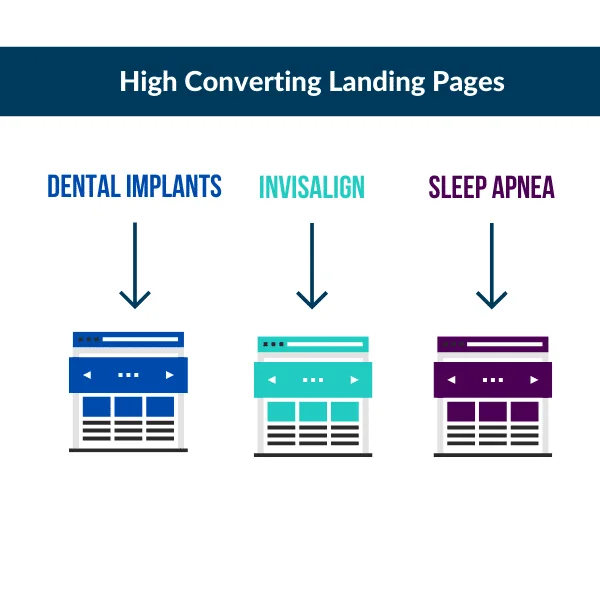 High Converting Landing Pages

DENTAL IMPLANTS

INVISALIGN

SLEEP APNEA